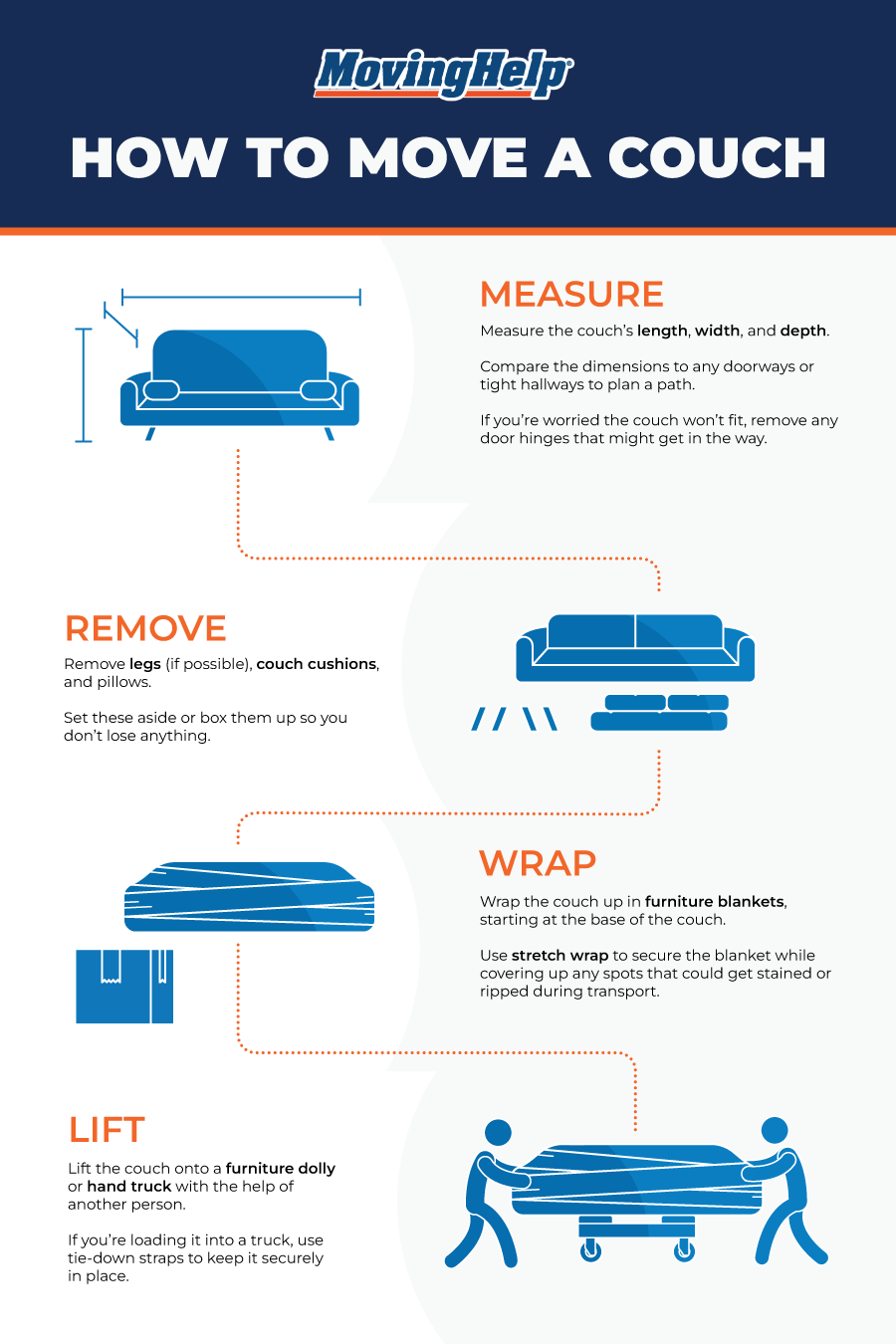 MovingHelp®

HOW TO MOVE A COUCH

MEASURE

Measure the couch's length, width, and depth.

Compare the dimensions to any doorways or tight hallways to plan a path.

If you're worried the couch won't fit, remove any door hinges that might get in the way.

REMOVE

Remove legs (if possible), couch cushions, and pillows.

Set these aside or box them up so you don't lose anything.

WRAP

Wrap the couch up in furniture blankets, starting at the base of the couch.

Use stretch wrap to secure the blanket while covering up any spots that could get stained or ripped during transport.

LIFT

Lift the couch onto a furniture dolly or hand truck with the help of another person.

If you're loading it into a truck, use tie-down straps to keep it securely in place.