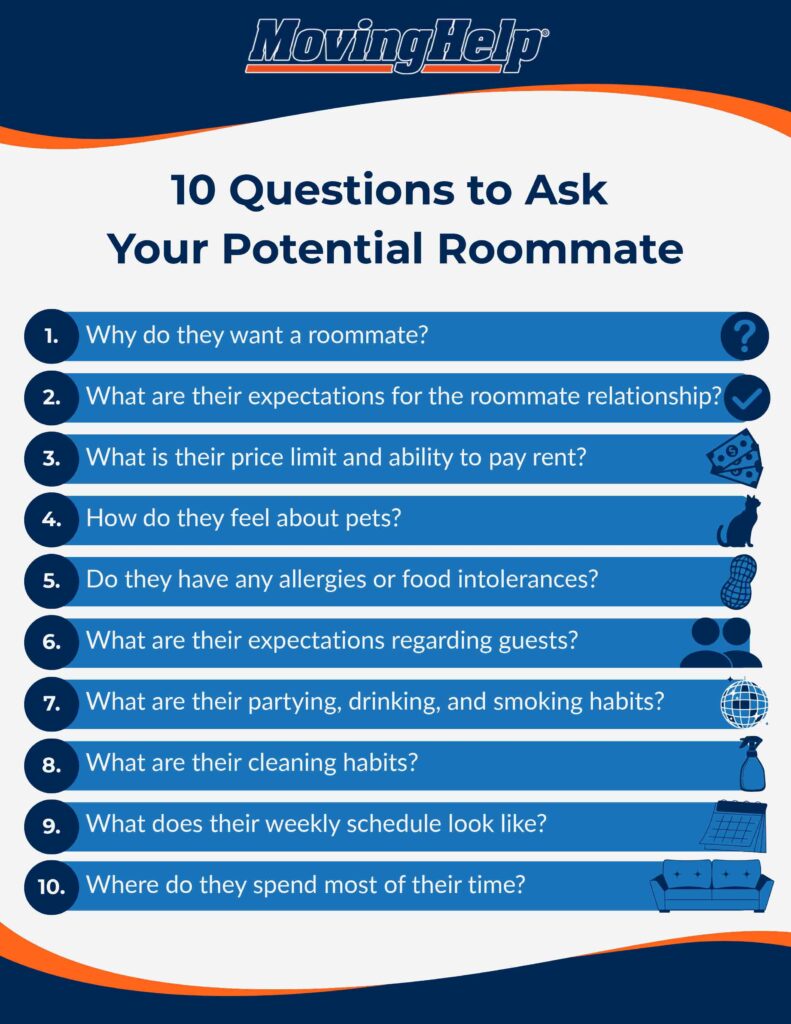 MovingHelp®

10 Questions to Ask Your Potential Roommate

1. Why do they want a roommate?

2. What are their expectations for the roommate relationship?

3. What is their price limit and ability to pay rent?

4. How do they feel about pets?

5. Do they have any allergies or food intolerances?

6. What are their expectations regarding guests?

7. What are their partying, drinking, and smoking habits?

8. What are their cleaning habits?

9. What does their weekly schedule look like?

10. Where do they spend most of their time?