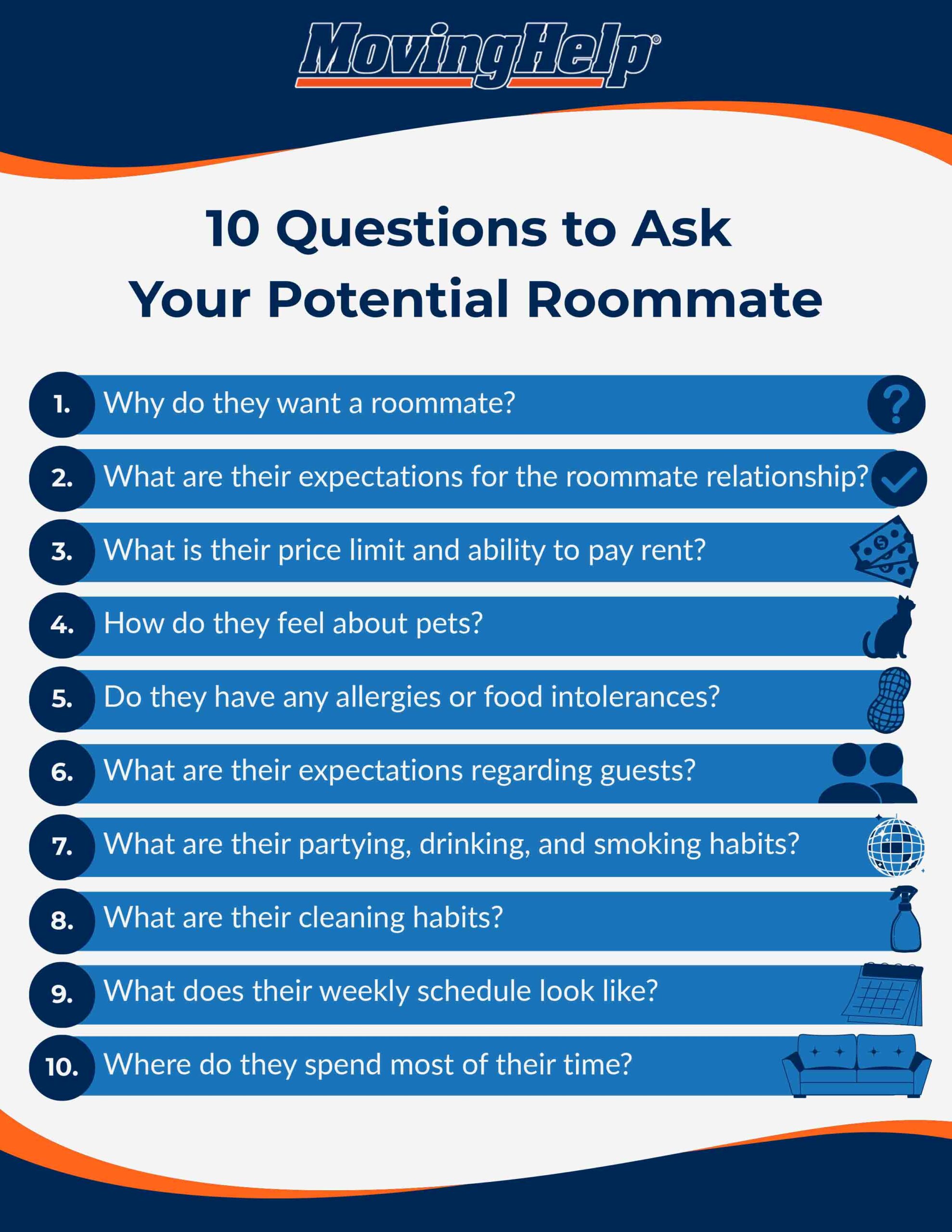 MovingHelp®

10 Questions to Ask Your Potential Roommate

1. Why do they want a roommate?

2. What are their expectations for the roommate relationship?

3. What is their price limit and ability to pay rent?

4. How do they feel about pets?

5. Do they have any allergies or food intolerances?

6. What are their expectations regarding guests?

7. What are their partying, drinking, and smoking habits?

8. What are their cleaning habits?

9. What does their weekly schedule look like?

10. Where do they spend most of their time?